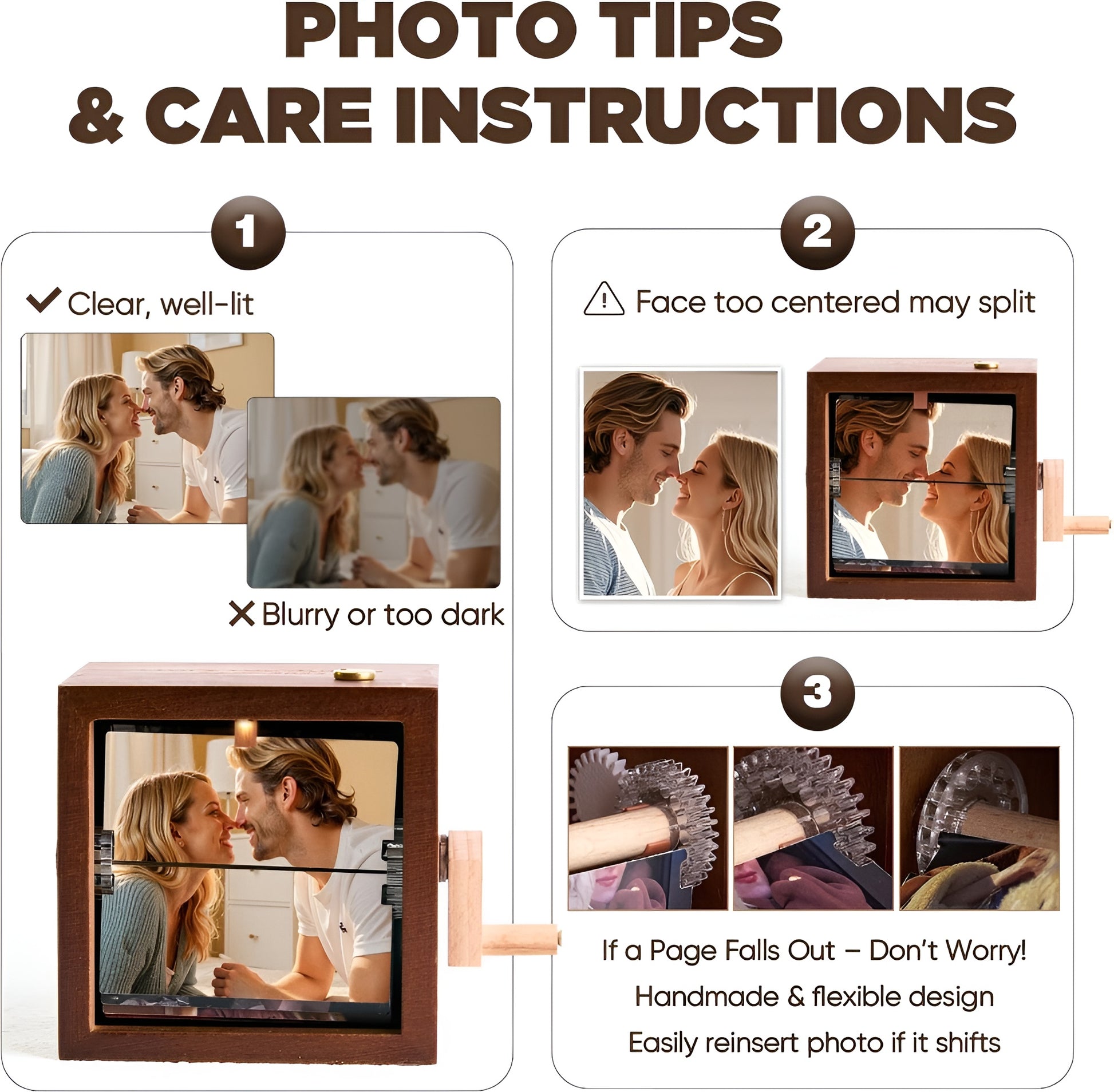 PHOTO TIPS
& CARE INSTRUCTIONS

1

Clear, well-lit

Blurry or too dark

2

Face too centered may split

3

If a Page Falls Out – Don't Worry!

Handmade & flexible design

Easily reinsert photo if it shifts