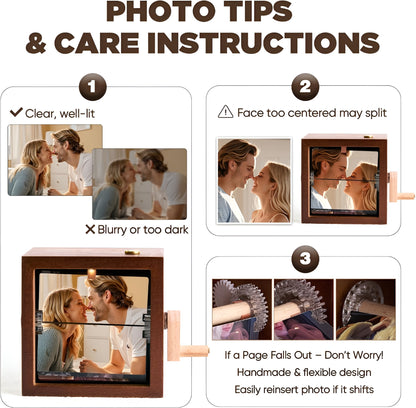 PHOTO TIPS
& CARE INSTRUCTIONS

1

✔ Clear, well-lit

✕ Blurry or too dark

2

⚠ Face too centered may split

3

If a Page Falls Out – Don't Worry!
Handmade & flexible design
Easily reinsert photo if it shifts